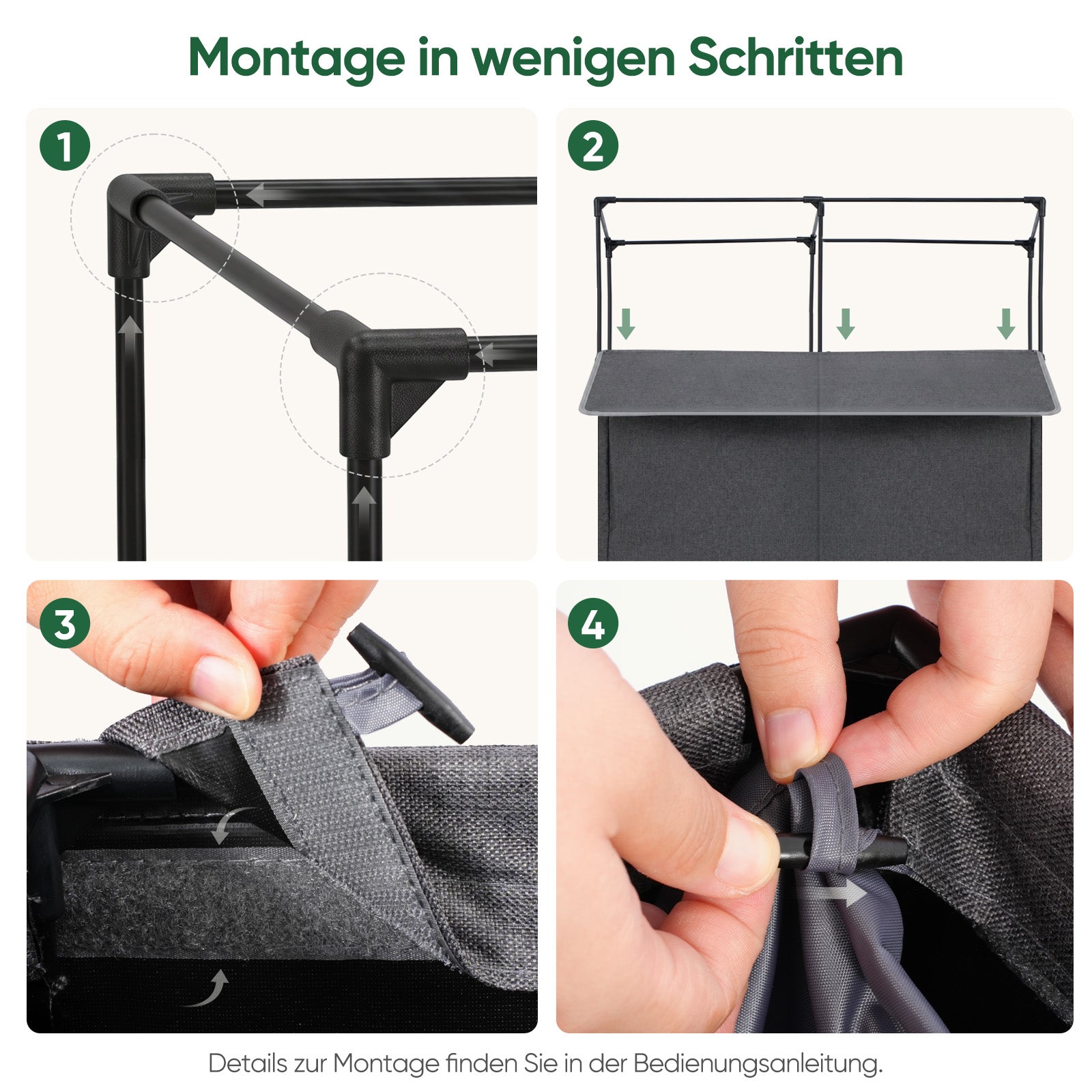 Montage in wenigen Schritten

1

2

3

4

Details zur Montage finden Sie in der Bedienungsanleitung.